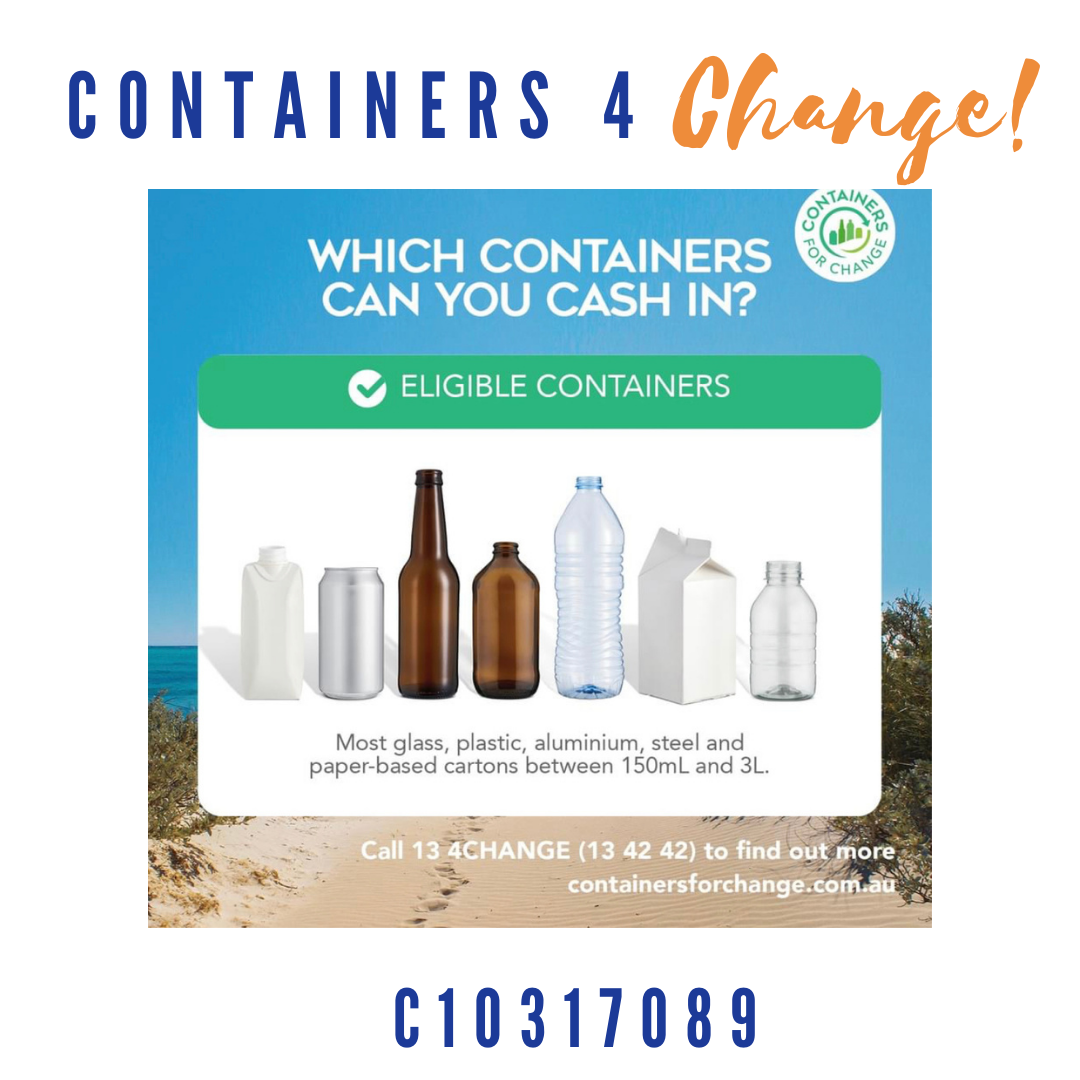 CONTAINERS 4 Change!

CONTAINERS FOR CHANGE

WHICH CONTAINERS CAN YOU CASH IN?

ELIGIBLE CONTAINERS

Most glass, plastic, aluminium, steel and paper-based cartons between 150mL and 3L.

Call 13 4CHANGE (13 42 42) to find out more
containersforchange.com.au

C10317089