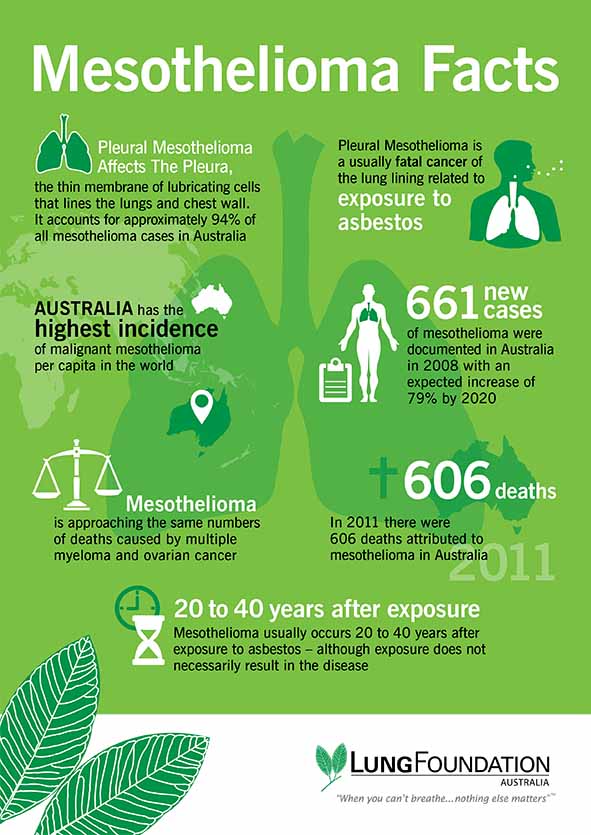 Mesothelioma Facts

Pleural Mesothelioma Affects The Pleura, the thin membrane of lubricating cells that lines the lungs and chest wall. It accounts for approximately 94% of all mesothelioma cases in Australia

Pleural Mesothelioma is a usually fatal cancer of the lung lining related to exposure to asbestos

AUSTRALIA has the highest incidence of malignant mesothelioma per capita in the world

661 new cases of mesothelioma were documented in Australia in 2008 with an expected increase of 79% by 2020

Mesothelioma is approaching the same numbers of deaths caused by multiple myeloma and ovarian cancer

606 deaths

In 2011 there were 606 deaths attributed to mesothelioma in Australia

2011

20 to 40 years after exposure

Mesothelioma usually occurs 20 to 40 years after exposure to asbestos – although exposure does not necessarily result in the disease

LUNG FOUNDATION AUSTRALIA

"When you can't breathe...nothing else matters"™